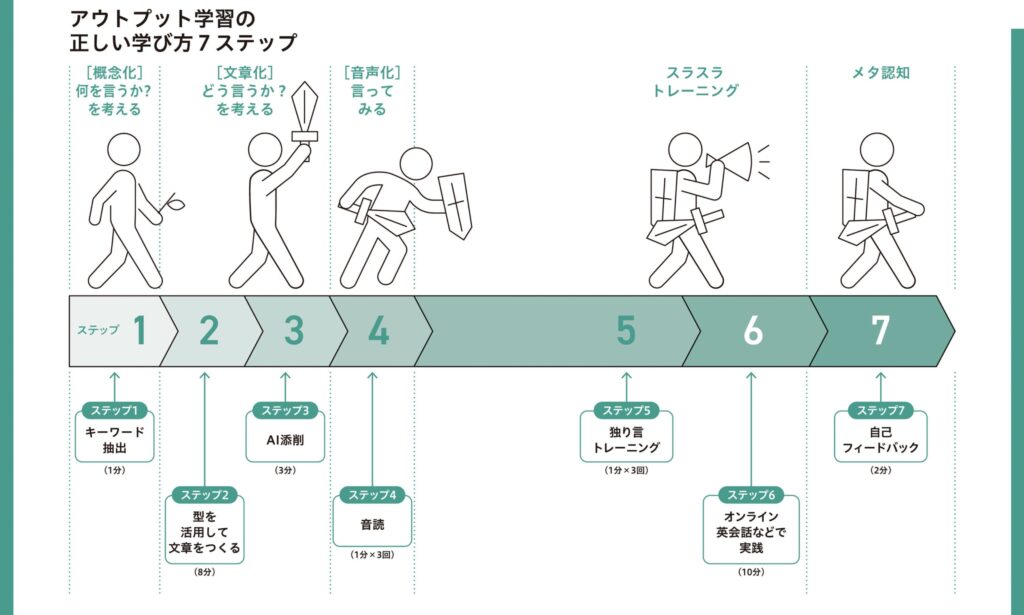 アウトプット学習の
正しい学び方7ステップ

[概念化]
何を言うか?
を考える

[文章化]
どう言うか?
を考える

[音声化]
言って
みる

スラスラ
トレーニング

メタ認知

ステップ 1 2 3 4 5 6 7

ステップ1
キーワード
抽出
(1分)

ステップ2
型を
活用して
文章をつくる
(8分)

ステップ3
AI添削
(3分)

ステップ4
音読
(1分×3回)

ステップ5
独り言
トレーニング
(1分×3回)

ステップ6
オンライン
英会話などで
実践
(10分)

ステップ7
自己
フィードバック
(2分)